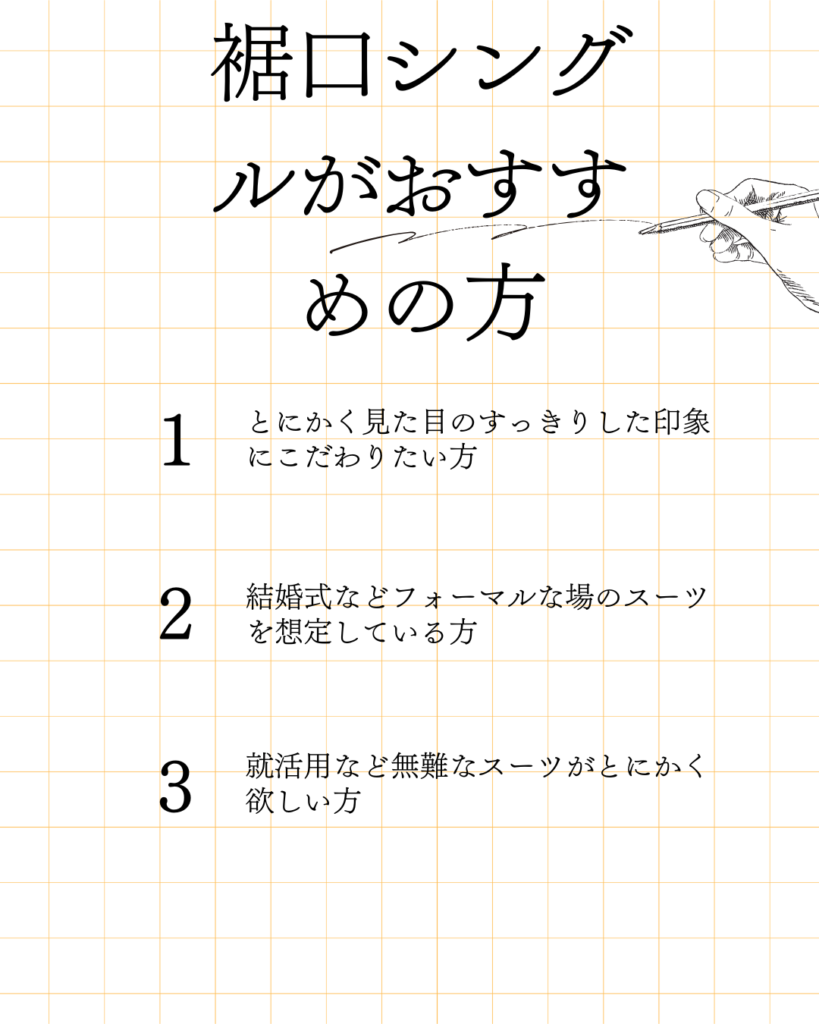 裾口シングルがおすすめの方

1
とにかく見た目のすっきりした印象にこだわりたい方

2
結婚式などフォーマルな場のスーツを想定している方

3
就活用など無難なスーツがとにかく欲しい方